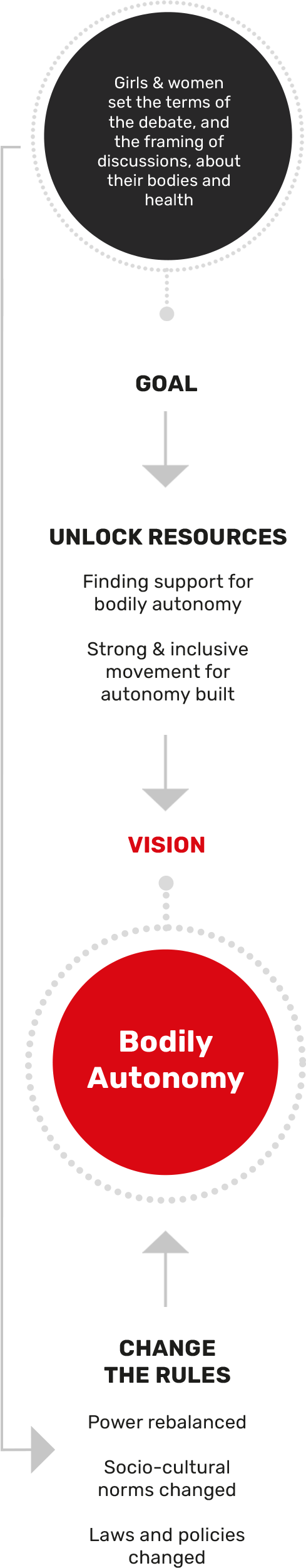 Girls & women set the terms of the debate, and the framing of discussions, about their bodies and health

GOAL

UNLOCK RESOURCES

Finding support for bodily autonomy

Strong & inclusive movement for autonomy built

VISION

Bodily Autonomy

CHANGE THE RULES

Power rebalanced

Socio-cultural norms changed

Laws and policies changed